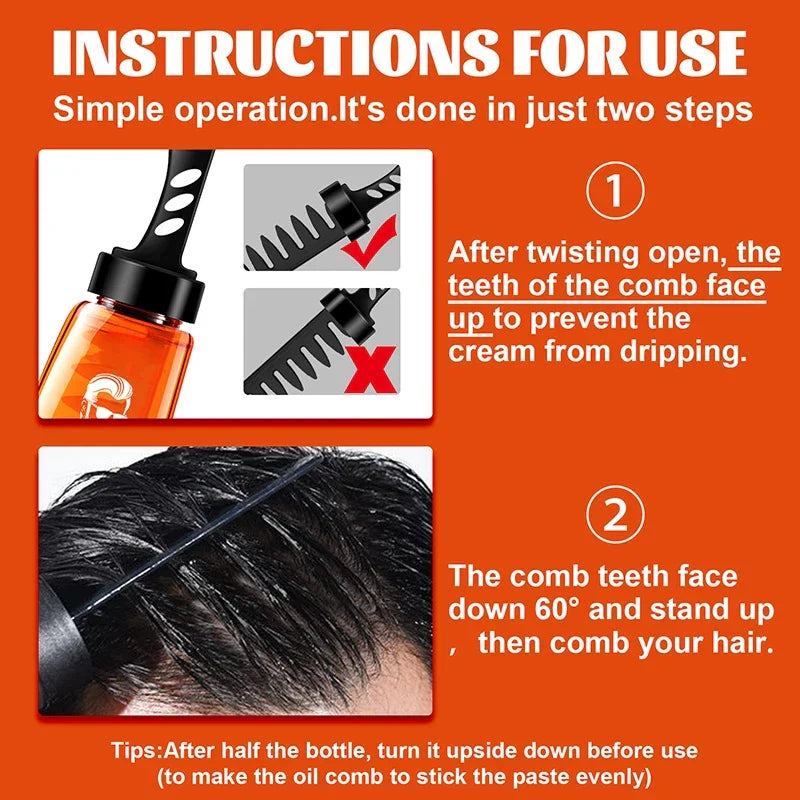 INSTRUCTIONS FOR USE

Simple operation.It's done in just two steps

1

After twisting open, the teeth of the comb face up to prevent the cream from dripping.

2

The comb teeth face down 60° and stand up , then comb your hair.

Tips:After half the bottle, turn it upside down before use (to make the oil comb to stick the paste evenly)